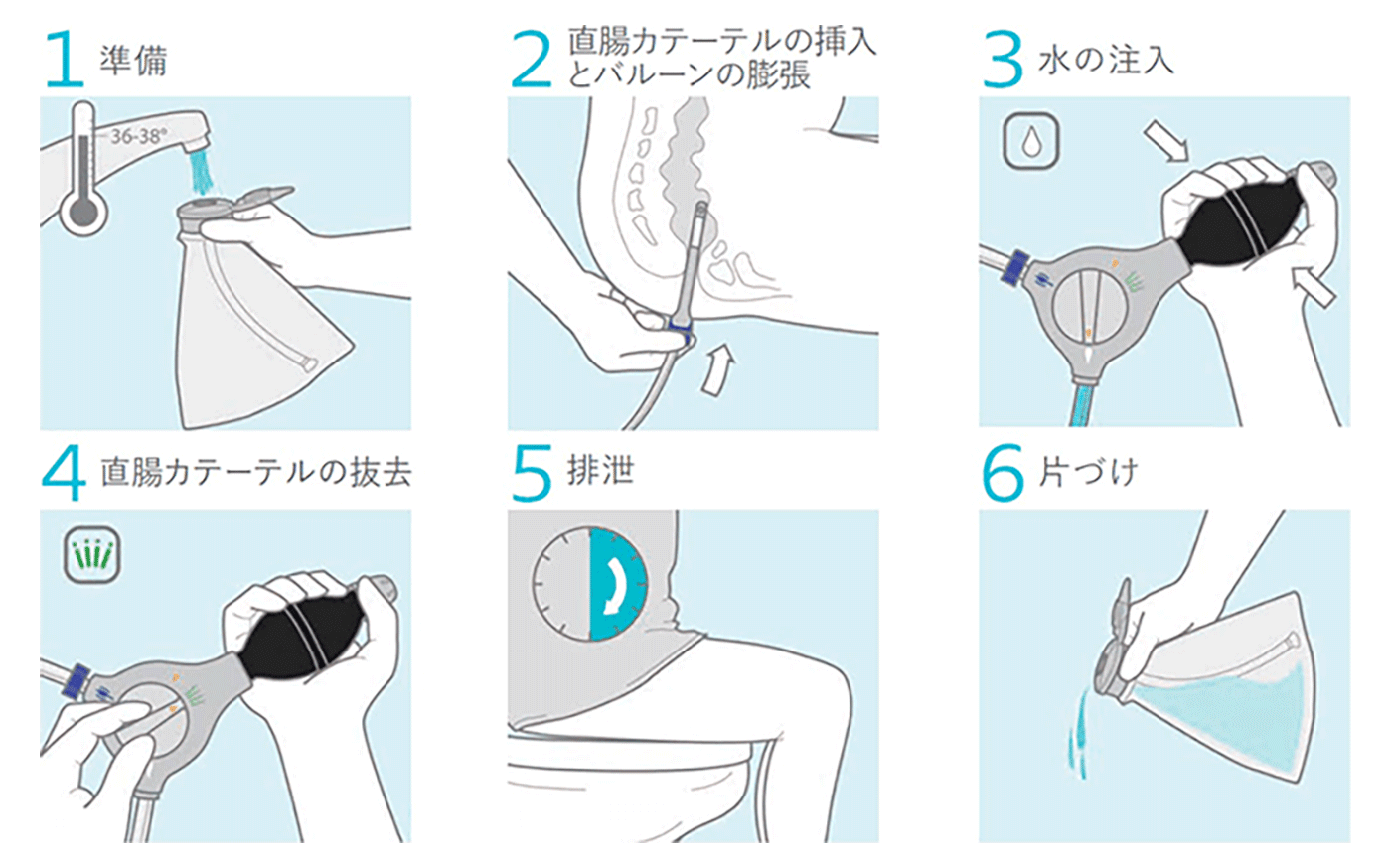 1 準備

36-38°

2 直腸カテーテルの挿入とバルーンの膨張

3 水の注入

4 直腸カテーテルの抜去

5 排泄

6 片づけ